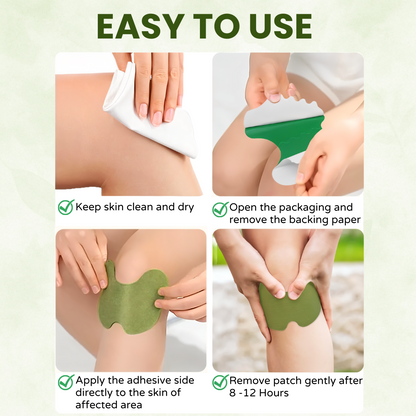 EASY TO USE

Keep skin clean and dry

Open the packaging and remove the backing paper

Apply the adhesive side directly to the skin of affected area

Remove patch gently after 8 -12 Hours